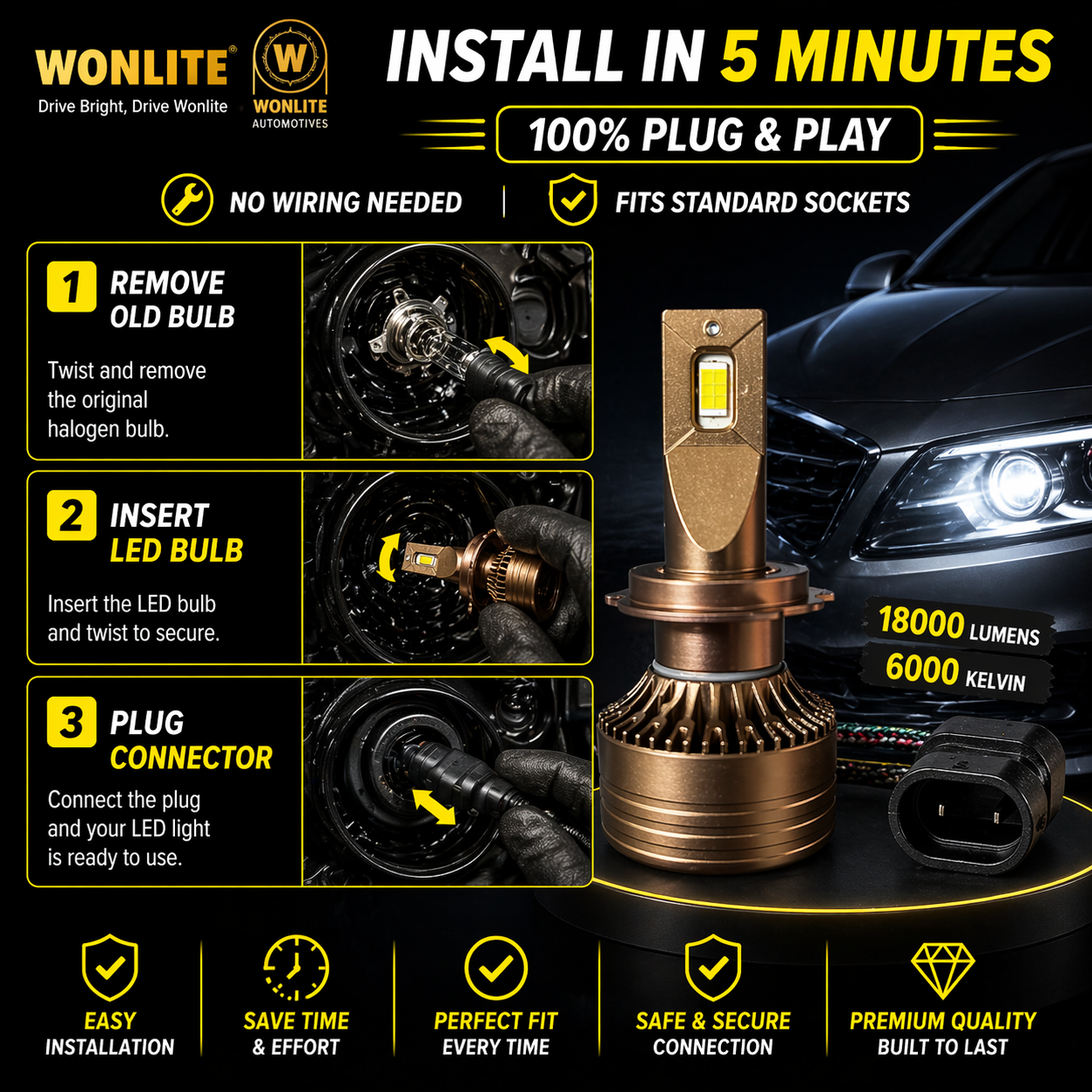 WONLITE®
Drive Bright, Drive Wonlite

W
WONLITE
AUTOMOTIVES

INSTALL IN 5 MINUTES

100% PLUG & PLAY

NO WIRING NEEDED | FITS STANDARD SOCKETS

1 REMOVE OLD BULB

Twist and remove the original halogen bulb.

2 INSERT LED BULB

Insert the LED bulb and twist to secure.

3 PLUG CONNECTOR

Connect the plug and your LED light is ready to use.

18000 LUMENS
6000 KELVIN

EASY INSTALLATION

SAVE TIME & EFFORT

PERFECT FIT EVERY TIME

SAFE & SECURE CONNECTION

PREMIUM QUALITY BUILT TO LAST